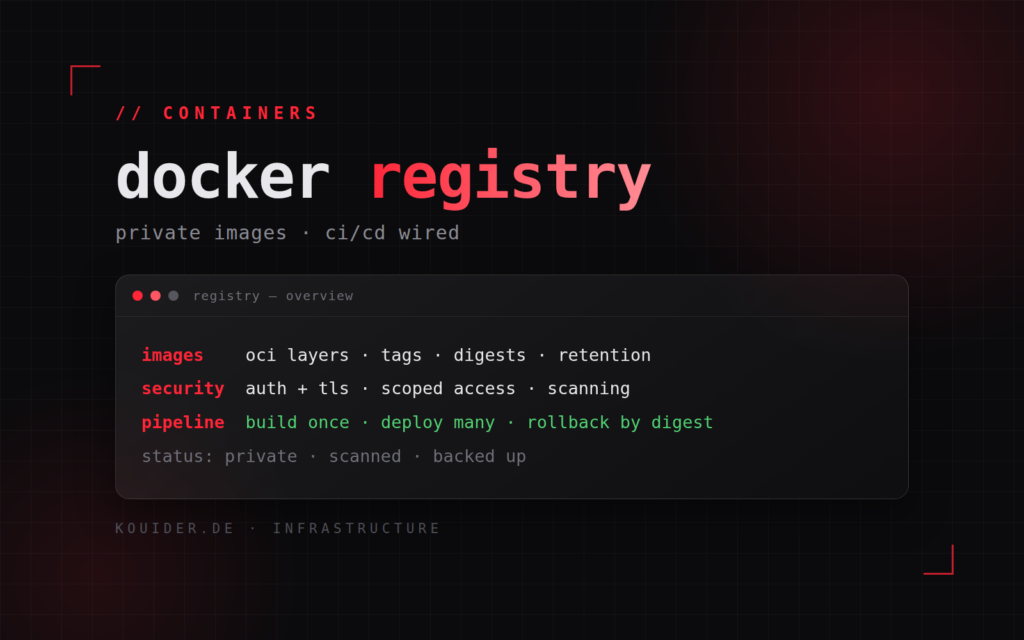 // CONTAINERS

docker registry

private images · ci/cd wired

registry — overview

images oci layers · tags · digests · retention
security auth + tls · scoped access · scanning
pipeline build once · deploy many · rollback by digest
status: private · scanned · backed up

KOUIDER.DE · INFRASTRUCTURE